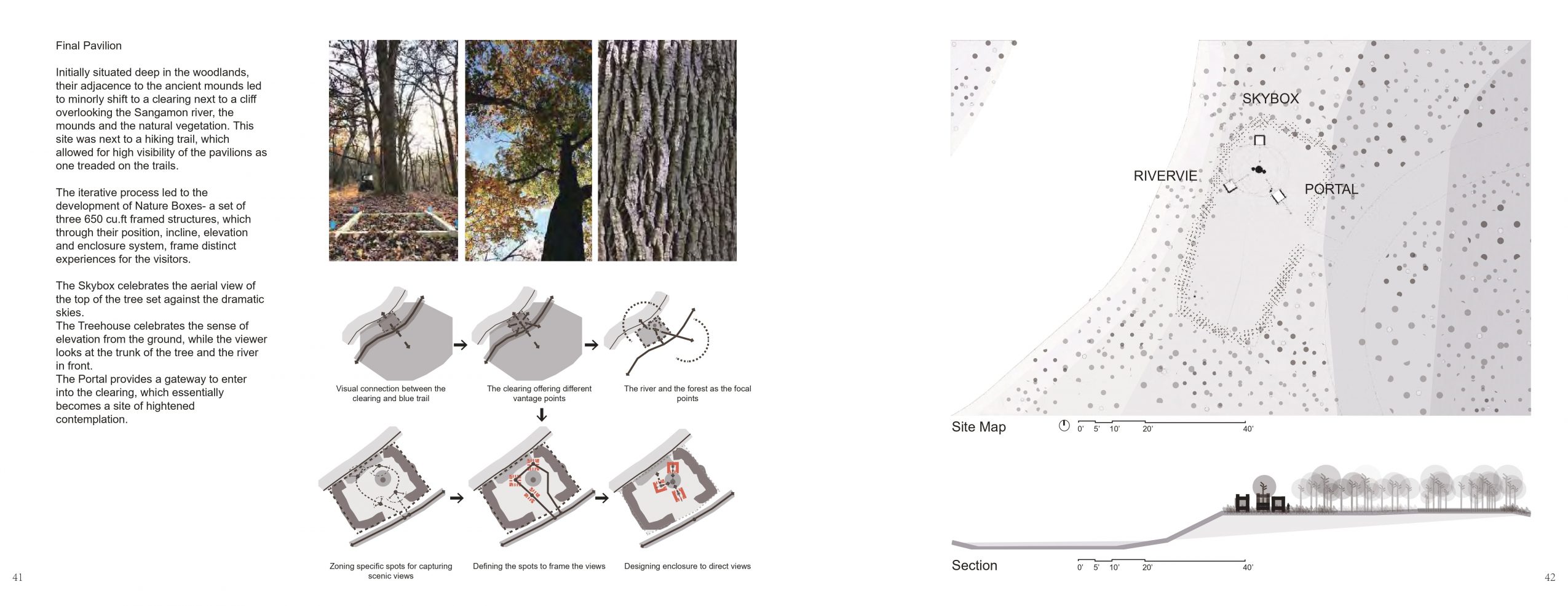 Final Pavilion

Initially situated deep in the woodlands, their adjacence to the ancient mounds led to minorly shift to a clearing next to a cliff overlooking the Sangamon river, the mounds and the natural vegetation. This site was next to a hiking trail, which allowed for high visibility of the pavilions as one treaded on the trails.

The iterative process led to the development of Nature Boxes- a set of three 650 cu.ft framed structures, which through their position, incline, elevation and enclosure system, frame distinct experiences for the visitors.

The Skybox celebrates the aerial view of the top of the tree set against the dramatic skies.
The Treehouse celebrates the sense of elevation from the ground, while the viewer looks at the trunk of the tree and the river in front.
The Portal provides a gateway to enter into the clearing, which essentially becomes a site of hightened contemplation.

Visual connection between the clearing and blue trail

The clearing offering different vantage points

The river and the forest as the focal points

Zoning specific spots for capturing scenic views

Defining the spots to frame the views

Designing enclosure to direct views

41

SKYBOX

RIVERVIE

PORTAL

Site Map

0' 5' 10' 20' 40'

Section

0' 5' 10' 20' 40'

42