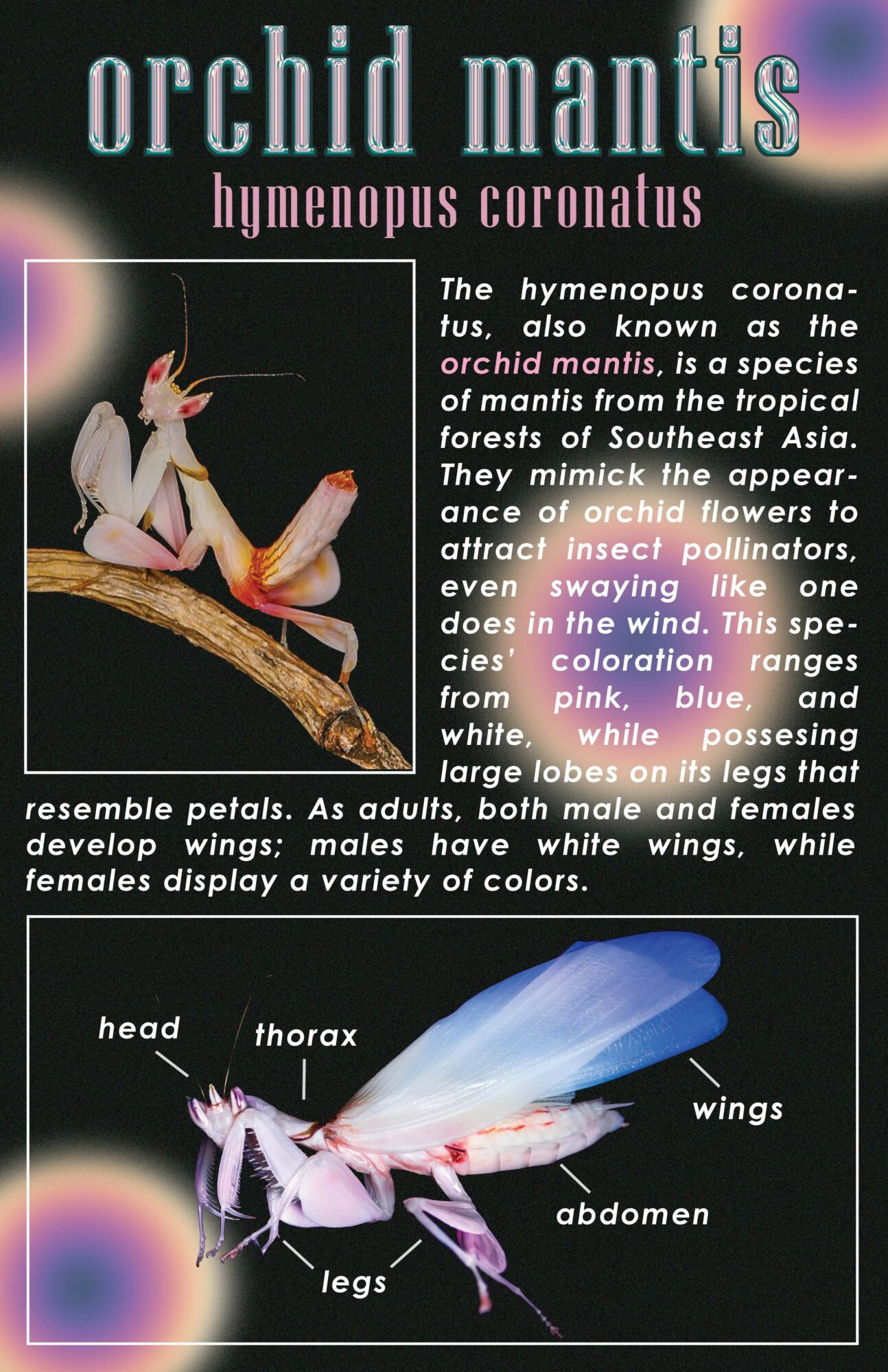 orchid mantis
hymenopus coronatus

The hymenopus coronatus, also known as the orchid mantis, is a species of mantis from the tropical forests of Southeast Asia. They mimick the appearance of orchid flowers to attract insect pollinators, even swaying like one does in the wind. This species' coloration ranges from pink, blue, and white, while possesing large lobes on its legs that resemble petals. As adults, both male and females develop wings; males have white wings, while females display a variety of colors.

head
thorax
wings
abdomen
legs