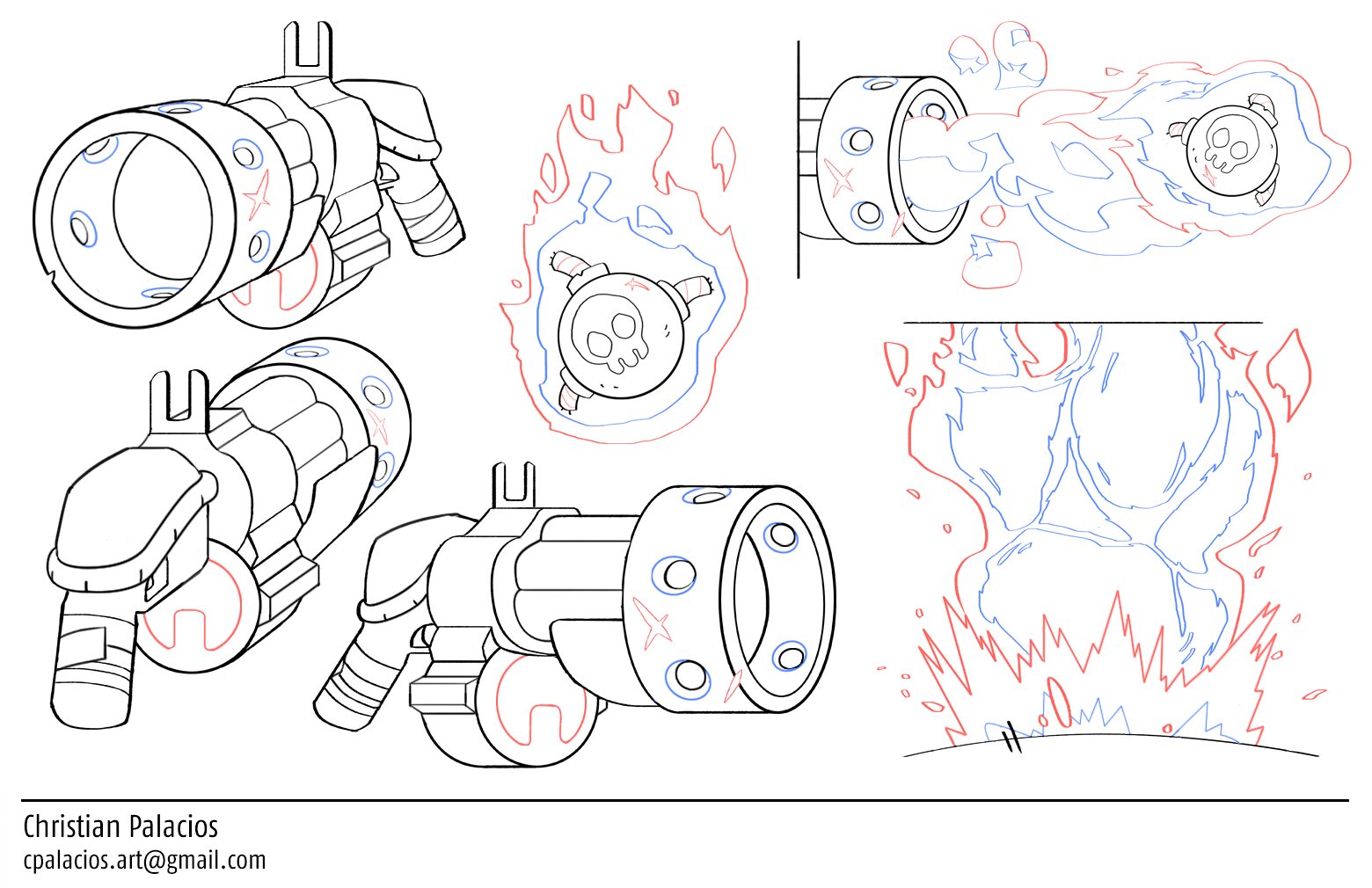 Christian Palacios
cpalacios.art@gmail.com