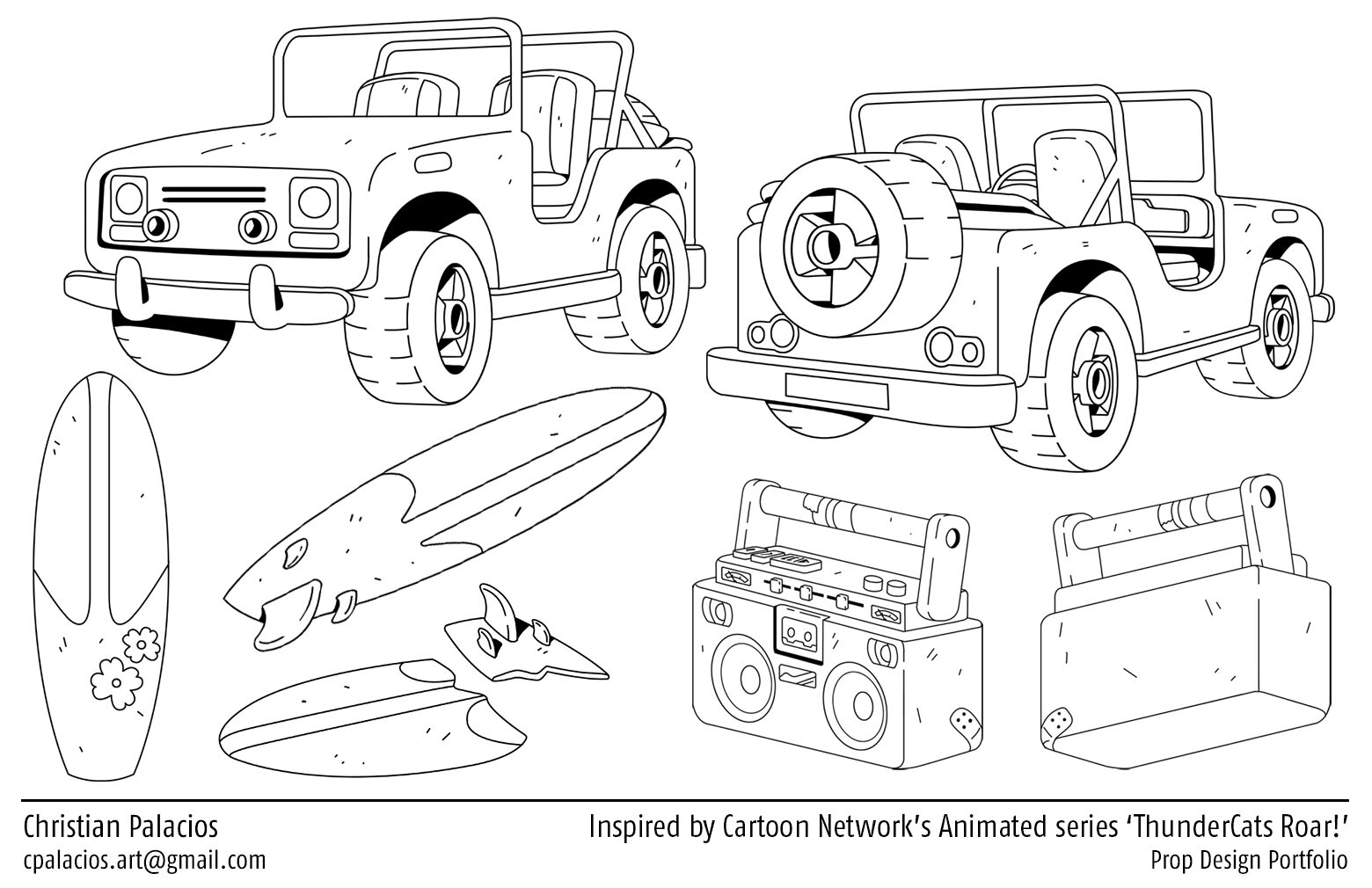 Christian Palacios
cpalacios.art@gmail.com

Inspired by Cartoon Network's Animated series 'ThunderCats Roar!'
Prop Design Portfolio